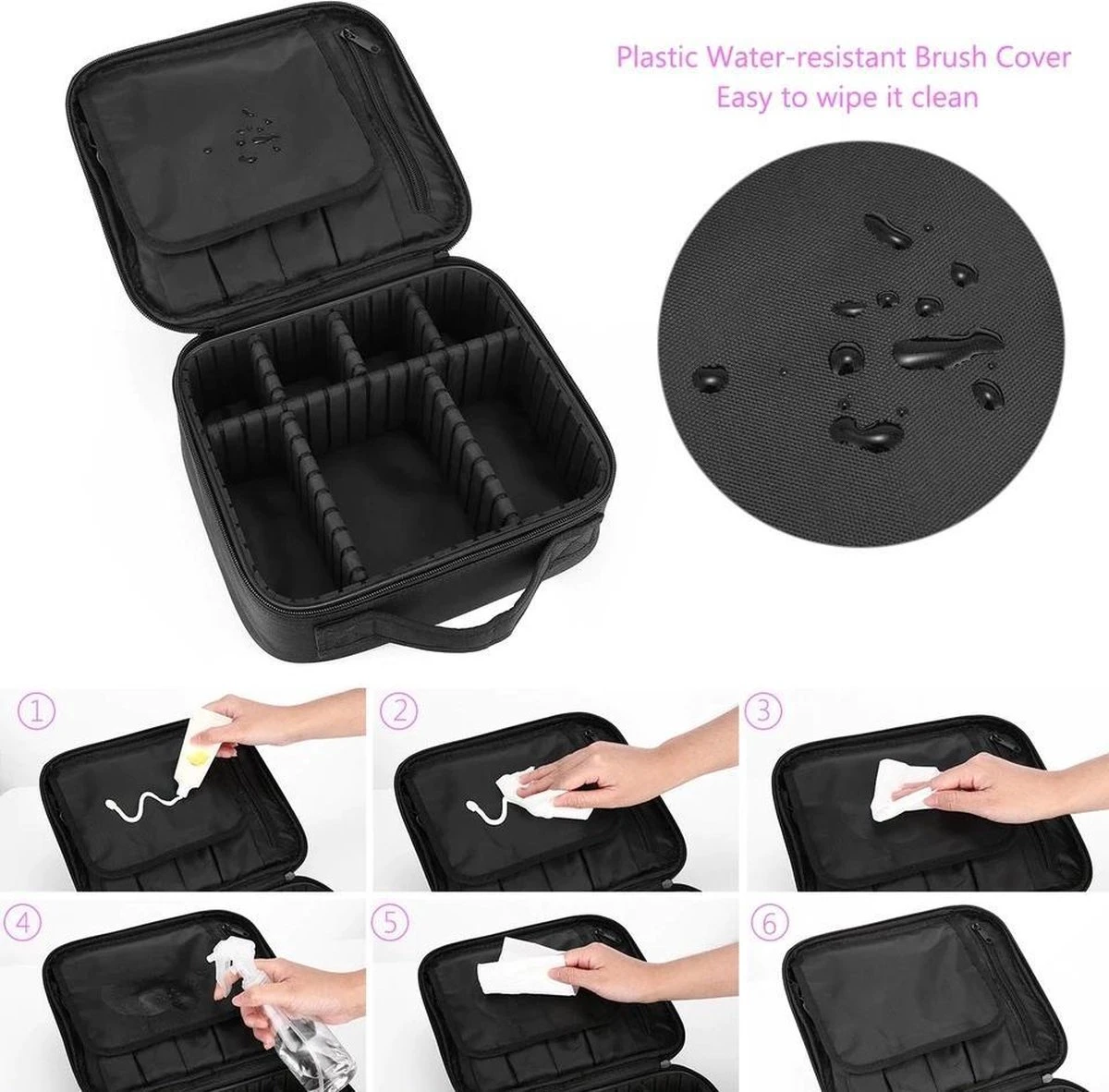 Plastic Water-resistant Brush Cover
Easy to wipe it clean

①

②

③

④

⑤

⑥