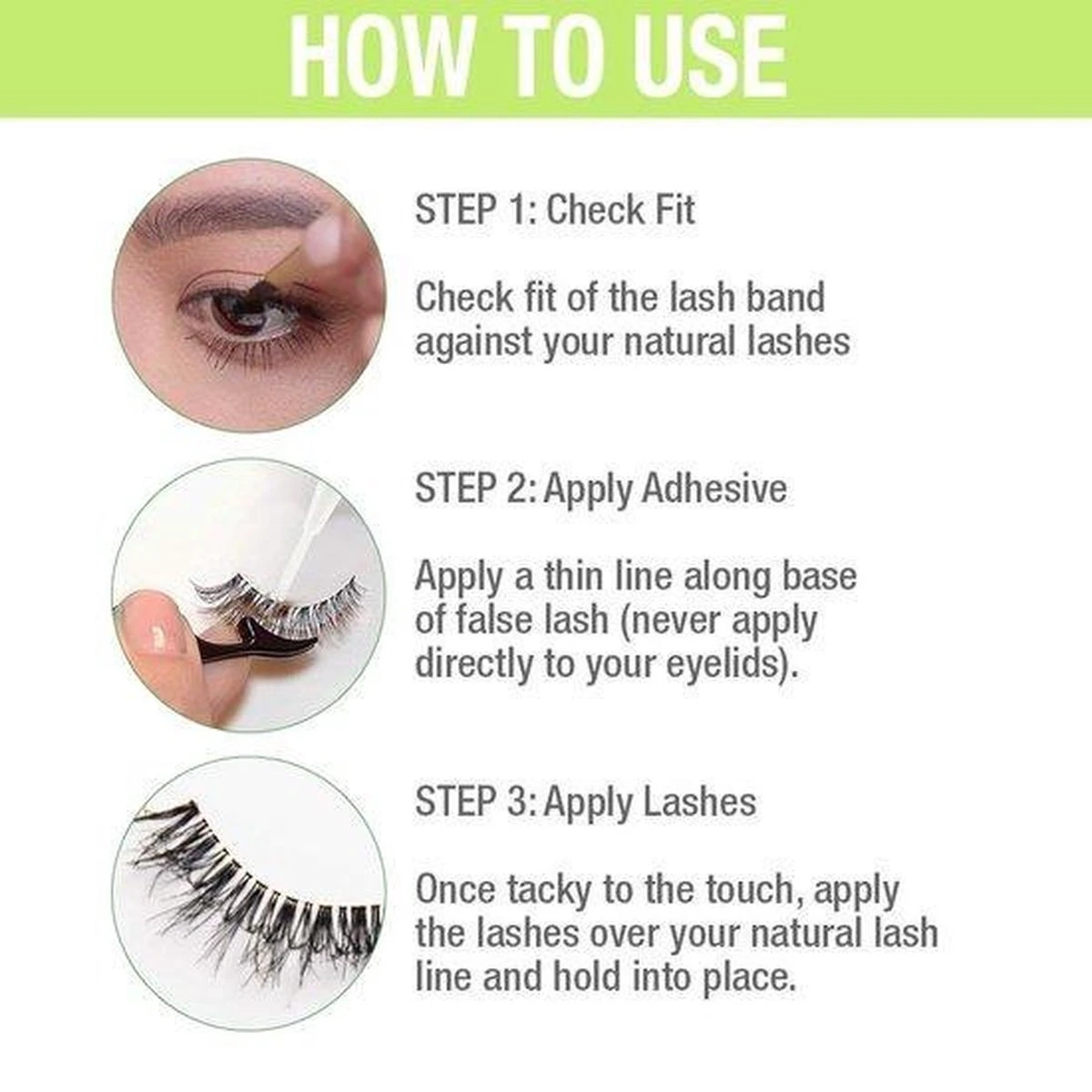 HOW TO USE

STEP 1: Check Fit

Check fit of the lash band against your natural lashes

STEP 2: Apply Adhesive

Apply a thin line along base of false lash (never apply directly to your eyelids).

STEP 3: Apply Lashes

Once tacky to the touch, apply the lashes over your natural lash line and hold into place.